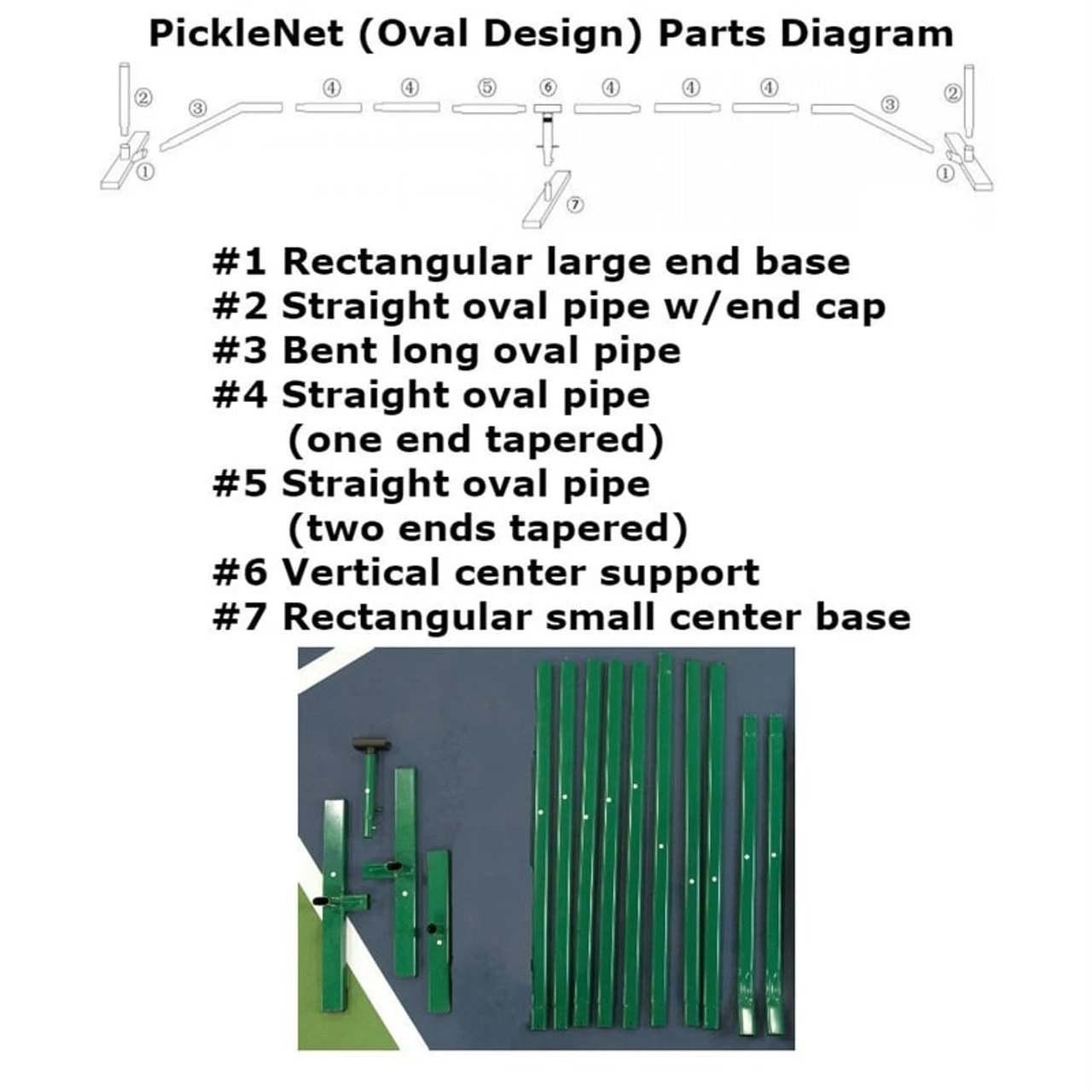 PickleNet (Oval Design) Parts Diagram

② ③ ④ ④ ⑤ ⑥ ④ ④ ④ ③ ②
① ⑦ ①

#1 Rectangular large end base
#2 Straight oval pipe w/end cap
#3 Bent long oval pipe
#4 Straight oval pipe (one end tapered)
#5 Straight oval pipe (two ends tapered)
#6 Vertical center support
#7 Rectangular small center base